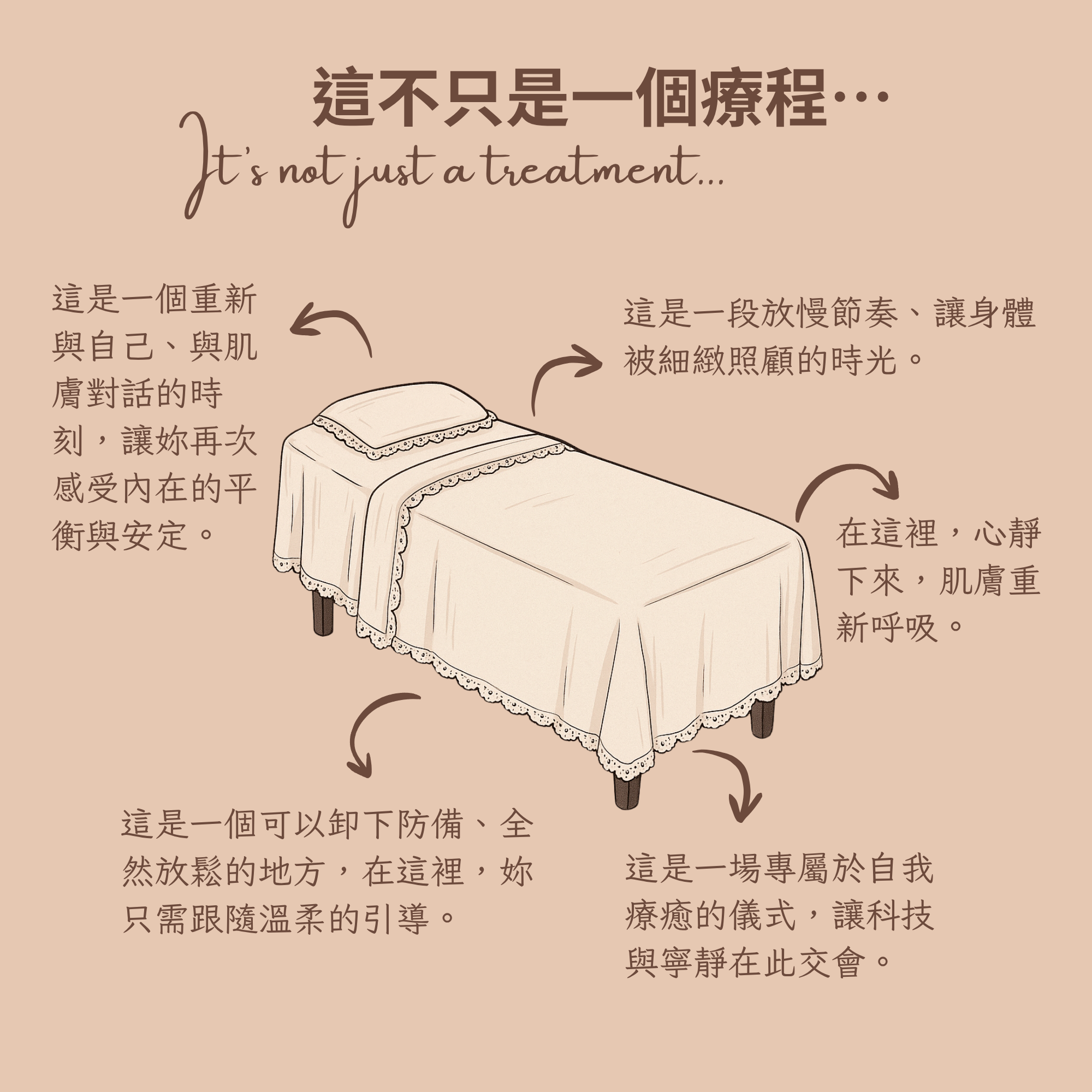 這不只是一個療程…

It's not just a treatment...

這是一個重新與自己、與肌膚對話的時刻，讓妳再次感受內在的平衡與安定。

這是一段放慢節奏、讓身體被細緻照顧的時光。

在這裡，心靜下來，肌膚重新呼吸。

這是一個可以卸下防備、全然放鬆的地方，在這裡，妳只需跟隨溫柔的引導。

這是一場專屬於自我療癒的儀式，讓科技與寧靜在此交會。